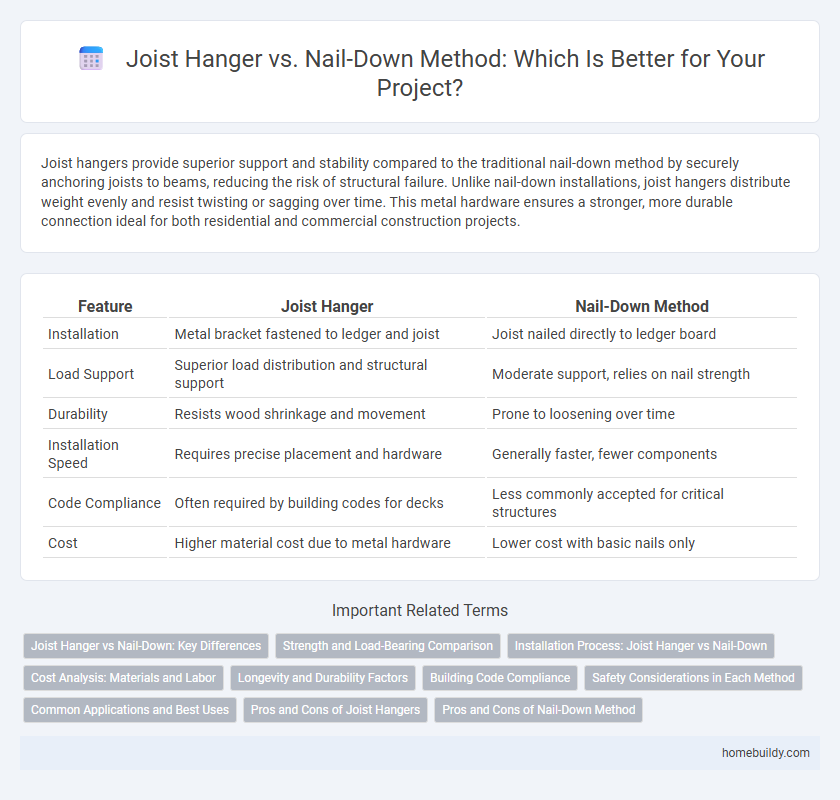 Joist Hanger vs. Nail-Down Method: Which Is Better for Your Project?

Joist hangers provide superior support and stability compared to the traditional nail-down method by securely anchoring joists to beams, reducing the risk of structural failure. Unlike nail-down installations, joist hangers distribute weight evenly and resist twisting or sagging over time. This metal hardware ensures a stronger, more durable connection ideal for both residential and commercial construction projects.

| Feature | Joist Hanger | Nail-Down Method |
|---|---|---|
| Installation | Metal bracket fastened to ledger and joist | Joist nailed directly to ledger board |
| Load Support | Superior load distribution and structural support | Moderate support, relies on nail strength |
| Durability | Resists wood shrinkage and movement | Prone to loosening over time |
| Installation Speed | Requires precise placement and hardware | Generally faster, fewer components |
| Code Compliance | Often required by building codes for decks | Less commonly accepted for critical structures |
| Cost | Higher material cost due to metal hardware | Lower cost with basic nails only |

Important Related Terms

Joist Hanger vs Nail-Down: Key Differences
Strength and Load-Bearing Comparison
Installation Process: Joist Hanger vs Nail-Down
Cost Analysis: Materials and Labor
Longevity and Durability Factors
Building Code Compliance
Safety Considerations in Each Method
Common Applications and Best Uses
Pros and Cons of Joist Hangers
Pros and Cons of Nail-Down Method

homebuildy.com