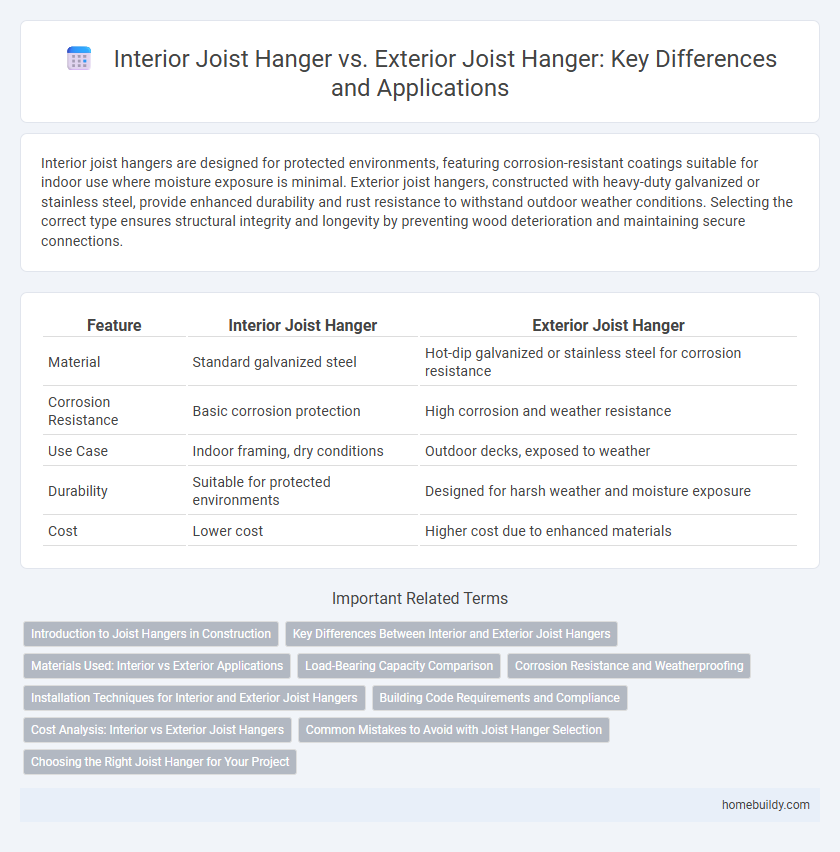 Interior Joist Hanger vs. Exterior Joist Hanger: Key Differences and Applications

Interior joist hangers are designed for protected environments, featuring corrosion-resistant coatings suitable for indoor use where moisture exposure is minimal. Exterior joist hangers, constructed with heavy-duty galvanized or stainless steel, provide enhanced durability and rust resistance to withstand outdoor weather conditions. Selecting the correct type ensures structural integrity and longevity by preventing wood deterioration and maintaining secure connections.

| Feature | Interior Joist Hanger | Exterior Joist Hanger |
|---|---|---|
| Material | Standard galvanized steel | Hot-dip galvanized or stainless steel for corrosion resistance |
| Corrosion Resistance | Basic corrosion protection | High corrosion and weather resistance |
| Use Case | Indoor framing, dry conditions | Outdoor decks, exposed to weather |
| Durability | Suitable for protected environments | Designed for harsh weather and moisture exposure |
| Cost | Lower cost | Higher cost due to enhanced materials |

Important Related Terms

Introduction to Joist Hangers in Construction
Key Differences Between Interior and Exterior Joist Hangers
Materials Used: Interior vs Exterior Applications
Load-Bearing Capacity Comparison
Corrosion Resistance and Weatherproofing
Installation Techniques for Interior and Exterior Joist Hangers
Building Code Requirements and Compliance
Cost Analysis: Interior vs Exterior Joist Hangers
Common Mistakes to Avoid with Joist Hanger Selection
Choosing the Right Joist Hanger for Your Project

homebuildy.com