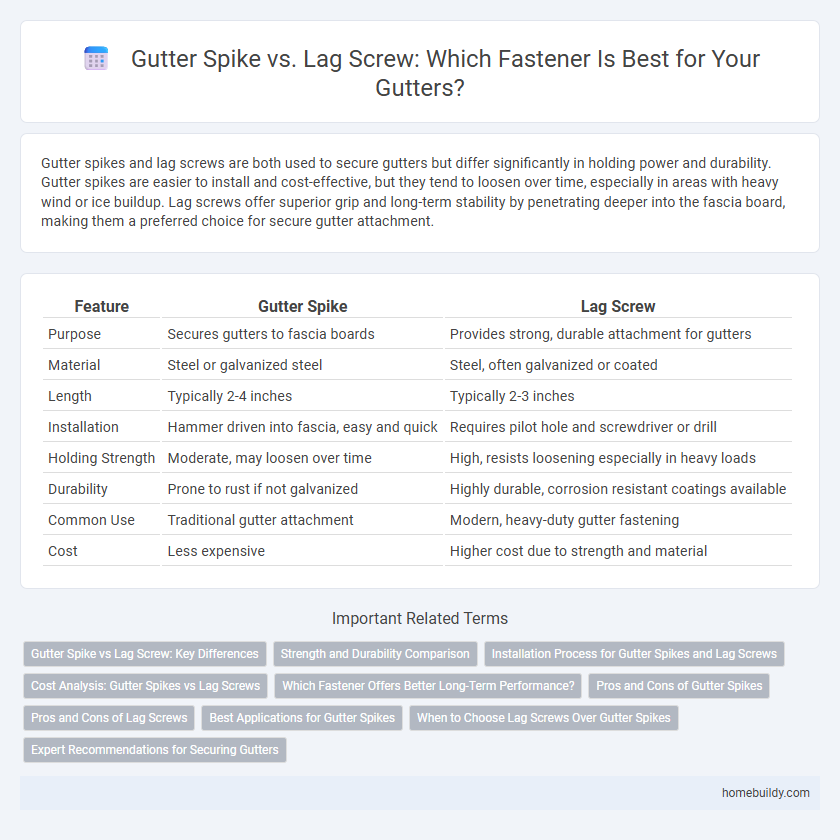 Gutter Spike vs. Lag Screw: Which Fastener Is Best for Your Gutters?

Gutter spikes and lag screws are both used to secure gutters but differ significantly in holding power and durability. Gutter spikes are easier to install and cost-effective, but they tend to loosen over time, especially in areas with heavy wind or ice buildup. Lag screws offer superior grip and long-term stability by penetrating deeper into the fascia board, making them a preferred choice for secure gutter attachment.

| Feature | Gutter Spike | Lag Screw |
|---|---|---|
| Purpose | Secures gutters to fascia boards | Provides strong, durable attachment for gutters |
| Material | Steel or galvanized steel | Steel, often galvanized or coated |
| Length | Typically 2-4 inches | Typically 2-3 inches |
| Installation | Hammer driven into fascia, easy and quick | Requires pilot hole and screwdriver or drill |
| Holding Strength | Moderate, may loosen over time | High, resists loosening especially in heavy loads |
| Durability | Prone to rust if not galvanized | Highly durable, corrosion resistant coatings available |
| Common Use | Traditional gutter attachment | Modern, heavy-duty gutter fastening |
| Cost | Less expensive | Higher cost due to strength and material |

Important Related Terms

Gutter Spike vs Lag Screw: Key Differences
Strength and Durability Comparison
Installation Process for Gutter Spikes and Lag Screws
Cost Analysis: Gutter Spikes vs Lag Screws
Which Fastener Offers Better Long-Term Performance?
Pros and Cons of Gutter Spikes
Pros and Cons of Lag Screws
Best Applications for Gutter Spikes
When to Choose Lag Screws Over Gutter Spikes
Expert Recommendations for Securing Gutters

homebuildy.com