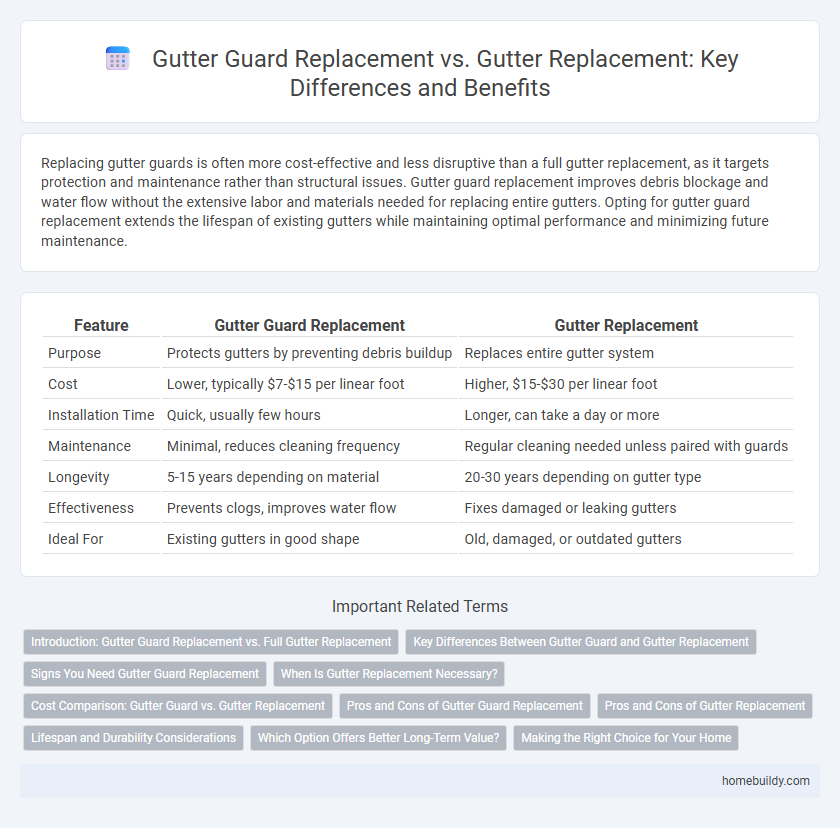 Gutter Guard Replacement vs. Gutter Replacement: Key Differences and Benefits

Replacing gutter guards is often more cost-effective and less disruptive than a full gutter replacement, as it targets protection and maintenance rather than structural issues. Gutter guard replacement improves debris blockage and water flow without the extensive labor and materials needed for replacing entire gutters. Opting for gutter guard replacement extends the lifespan of existing gutters while maintaining optimal performance and minimizing future maintenance.

| Feature | Gutter Guard Replacement | Gutter Replacement |
|---|---|---|
| Purpose | Protects gutters by preventing debris buildup | Replaces entire gutter system |
| Cost | Lower, typically \$7-\$15 per linear foot | Higher, \$15-\$30 per linear foot |
| Installation Time | Quick, usually few hours | Longer, can take a day or more |
| Maintenance | Minimal, reduces cleaning frequency | Regular cleaning needed unless paired with guards |
| Longevity | 5-15 years depending on material | 20-30 years depending on gutter type |
| Effectiveness | Prevents clogs, improves water flow | Fixes damaged or leaking gutters |
| Ideal For | Existing gutters in good shape | Old, damaged, or outdated gutters |

Important Related Terms

Introduction: Gutter Guard Replacement vs. Full Gutter Replacement
Key Differences Between Gutter Guard and Gutter Replacement
Signs You Need Gutter Guard Replacement
When Is Gutter Replacement Necessary?
Cost Comparison: Gutter Guard vs. Gutter Replacement
Pros and Cons of Gutter Guard Replacement
Pros and Cons of Gutter Replacement
Lifespan and Durability Considerations
Which Option Offers Better Long-Term Value?
Making the Right Choice for Your Home

homebuildy.com