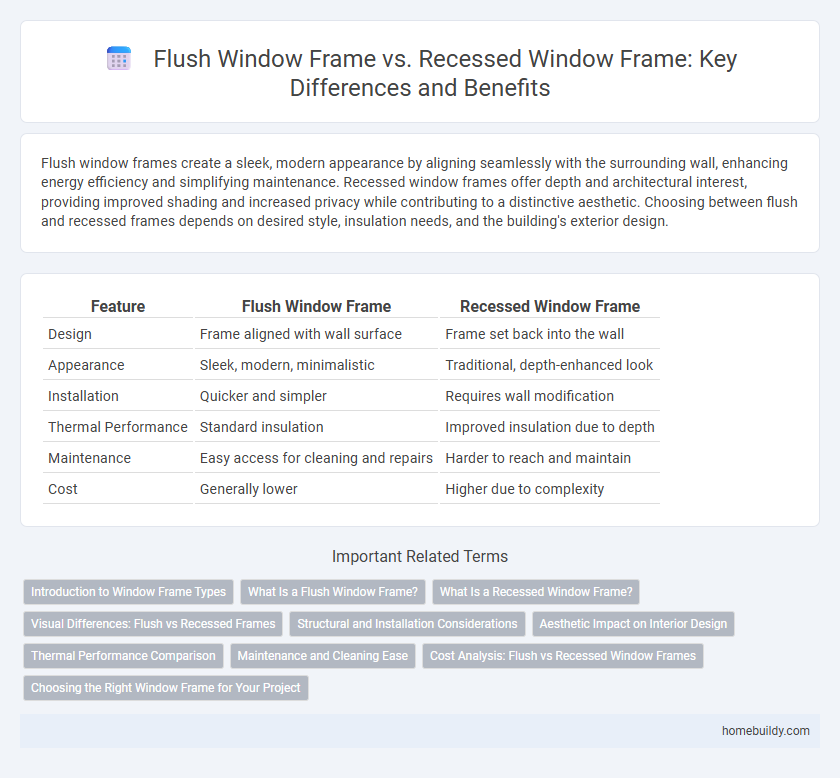 Flush Window Frame vs. Recessed Window Frame: Key Differences and Benefits

Flush window frames create a sleek, modern appearance by aligning seamlessly with the surrounding wall, enhancing energy efficiency and simplifying maintenance. Recessed window frames offer depth and architectural interest, providing improved shading and increased privacy while contributing to a distinctive aesthetic. Choosing between flush and recessed frames depends on desired style, insulation needs, and the building's exterior design.

| Feature | Flush Window Frame | Recessed Window Frame |
|---|---|---|
| Design | Frame aligned with wall surface | Frame set back into the wall |
| Appearance | Sleek, modern, minimalistic | Traditional, depth-enhanced look |
| Installation | Quicker and simpler | Requires wall modification |
| Thermal Performance | Standard insulation | Improved insulation due to depth |
| Maintenance | Easy access for cleaning and repairs | Harder to reach and maintain |
| Cost | Generally lower | Higher due to complexity |

Important Related Terms

Introduction to Window Frame Types
What Is a Flush Window Frame?
What Is a Recessed Window Frame?
Visual Differences: Flush vs Recessed Frames
Structural and Installation Considerations
Aesthetic Impact on Interior Design
Thermal Performance Comparison
Maintenance and Cleaning Ease
Cost Analysis: Flush vs Recessed Window Frames
Choosing the Right Window Frame for Your Project

homebuildy.com