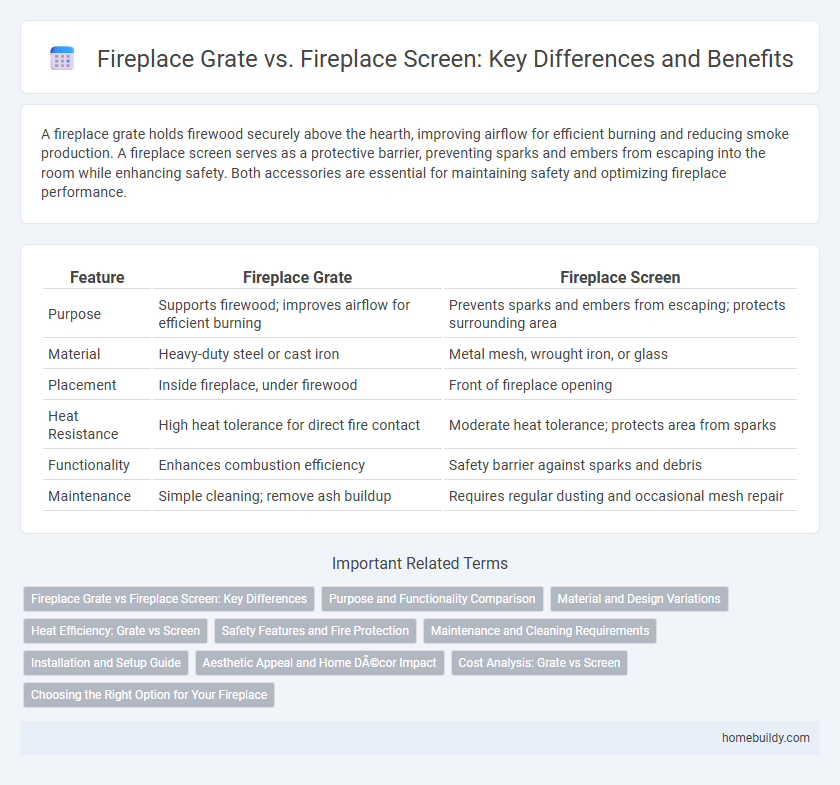 Fireplace Grate vs. Fireplace Screen: Key Differences and Benefits

A fireplace grate holds firewood securely above the hearth, improving airflow for efficient burning and reducing smoke production. A fireplace screen serves as a protective barrier, preventing sparks and embers from escaping into the room while enhancing safety. Both accessories are essential for maintaining safety and optimizing fireplace performance.

| Feature | Fireplace Grate | Fireplace Screen |
|---|---|---|
| Purpose | Supports firewood; improves airflow for efficient burning | Prevents sparks and embers from escaping; protects surrounding area |
| Material | Heavy-duty steel or cast iron | Metal mesh, wrought iron, or glass |
| Placement | Inside fireplace, under firewood | Front of fireplace opening |
| Heat Resistance | High heat tolerance for direct fire contact | Moderate heat tolerance; protects area from sparks |
| Functionality | Enhances combustion efficiency | Safety barrier against sparks and debris |
| Maintenance | Simple cleaning; remove ash buildup | Requires regular dusting and occasional mesh repair |

Important Related Terms

Fireplace Grate vs Fireplace Screen: Key Differences
Purpose and Functionality Comparison
Material and Design Variations
Heat Efficiency: Grate vs Screen
Safety Features and Fire Protection
Maintenance and Cleaning Requirements
Installation and Setup Guide
Aesthetic Appeal and Home DÃ©cor Impact
Cost Analysis: Grate vs Screen
Choosing the Right Option for Your Fireplace

homebuildy.com