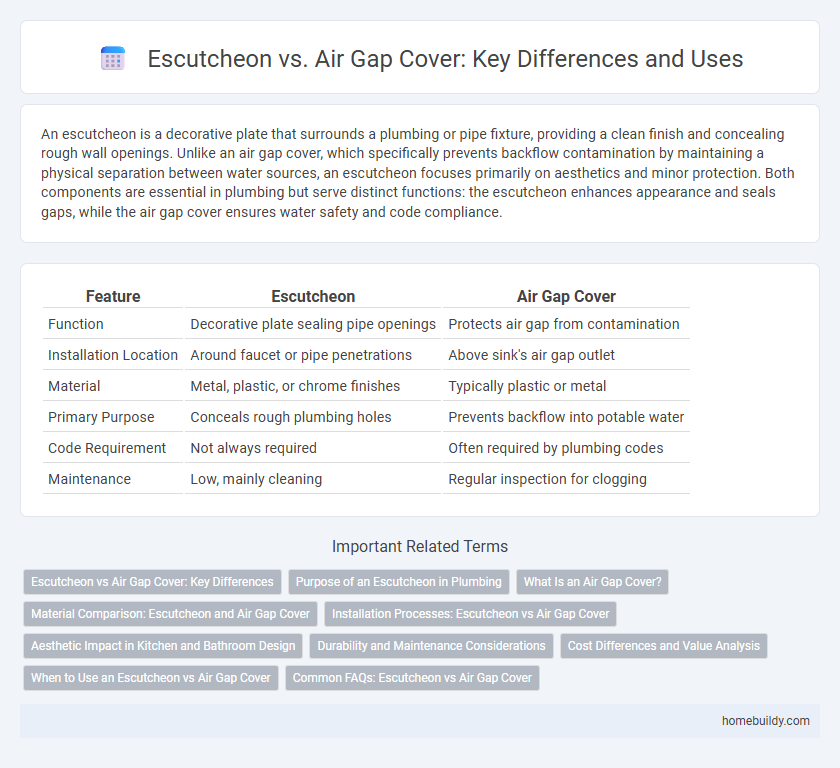 Escutcheon vs. Air Gap Cover: Key Differences and Uses

An escutcheon is a decorative plate that surrounds a plumbing or pipe fixture, providing a clean finish and concealing rough wall openings. Unlike an air gap cover, which specifically prevents backflow contamination by maintaining a physical separation between water sources, an escutcheon focuses primarily on aesthetics and minor protection. Both components are essential in plumbing but serve distinct functions: the escutcheon enhances appearance and seals gaps, while the air gap cover ensures water safety and code compliance.

| Feature | Escutcheon | Air Gap Cover |
|---|---|---|
| Function | Decorative plate sealing pipe openings | Protects air gap from contamination |
| Installation Location | Around faucet or pipe penetrations | Above sink's air gap outlet |
| Material | Metal, plastic, or chrome finishes | Typically plastic or metal |
| Primary Purpose | Conceals rough plumbing holes | Prevents backflow into potable water |
| Code Requirement | Not always required | Often required by plumbing codes |
| Maintenance | Low, mainly cleaning | Regular inspection for clogging |

Important Related Terms

Escutcheon vs Air Gap Cover: Key Differences
Purpose of an Escutcheon in Plumbing
What Is an Air Gap Cover?
Material Comparison: Escutcheon and Air Gap Cover
Installation Processes: Escutcheon vs Air Gap Cover
Aesthetic Impact in Kitchen and Bathroom Design
Durability and Maintenance Considerations
Cost Differences and Value Analysis
When to Use an Escutcheon vs Air Gap Cover
Common FAQs: Escutcheon vs Air Gap Cover

homebuildy.com