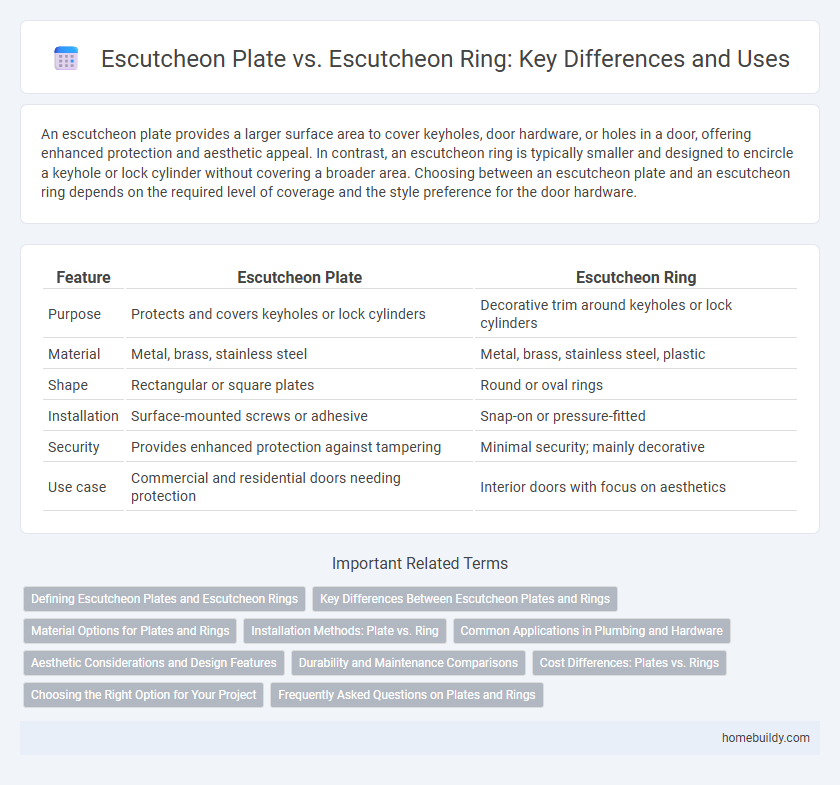 Escutcheon Plate vs. Escutcheon Ring: Key Differences and Uses

An escutcheon plate provides a larger surface area to cover keyholes, door hardware, or holes in a door, offering enhanced protection and aesthetic appeal. In contrast, an escutcheon ring is typically smaller and designed to encircle a keyhole or lock cylinder without covering a broader area. Choosing between an escutcheon plate and an escutcheon ring depends on the required level of coverage and the style preference for the door hardware.

| Feature | Escutcheon Plate | Escutcheon Ring |
|---|---|---|
| Purpose | Protects and covers keyholes or lock cylinders | Decorative trim around keyholes or lock cylinders |
| Material | Metal, brass, stainless steel | Metal, brass, stainless steel, plastic |
| Shape | Rectangular or square plates | Round or oval rings |
| Installation | Surface-mounted screws or adhesive | Snap-on or pressure-fitted |
| Security | Provides enhanced protection against tampering | Minimal security; mainly decorative |
| Use case | Commercial and residential doors needing protection | Interior doors with focus on aesthetics |

Important Related Terms

Defining Escutcheon Plates and Escutcheon Rings
Key Differences Between Escutcheon Plates and Rings
Material Options for Plates and Rings
Installation Methods: Plate vs. Ring
Common Applications in Plumbing and Hardware
Aesthetic Considerations and Design Features
Durability and Maintenance Comparisons
Cost Differences: Plates vs. Rings
Choosing the Right Option for Your Project
Frequently Asked Questions on Plates and Rings

homebuildy.com