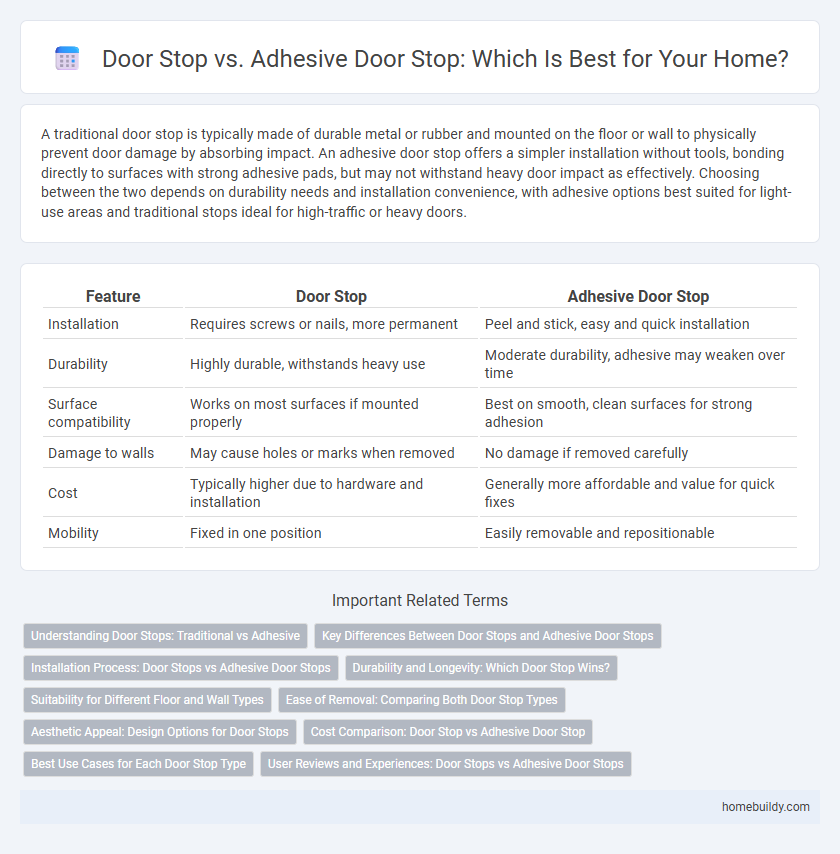 Door Stop vs. Adhesive Door Stop: Which Is Best for Your Home?

A traditional door stop is typically made of durable metal or rubber and mounted on the floor or wall to physically prevent door damage by absorbing impact. An adhesive door stop offers a simpler installation without tools, bonding directly to surfaces with strong adhesive pads, but may not withstand heavy door impact as effectively. Choosing between the two depends on durability needs and installation convenience, with adhesive options best suited for light-use areas and traditional stops ideal for high-traffic or heavy doors.

| Feature | Door Stop | Adhesive Door Stop |
|---|---|---|
| Installation | Requires screws or nails, more permanent | Peel and stick, easy and quick installation |
| Durability | Highly durable, withstands heavy use | Moderate durability, adhesive may weaken over time |
| Surface compatibility | Works on most surfaces if mounted properly | Best on smooth, clean surfaces for strong adhesion |
| Damage to walls | May cause holes or marks when removed | No damage if removed carefully |
| Cost | Typically higher due to hardware and installation | Generally more affordable and value for quick fixes |
| Mobility | Fixed in one position | Easily removable and repositionable |

Important Related Terms

Understanding Door Stops: Traditional vs Adhesive
Key Differences Between Door Stops and Adhesive Door Stops
Installation Process: Door Stops vs Adhesive Door Stops
Durability and Longevity: Which Door Stop Wins?
Suitability for Different Floor and Wall Types
Ease of Removal: Comparing Both Door Stop Types
Aesthetic Appeal: Design Options for Door Stops
Cost Comparison: Door Stop vs Adhesive Door Stop
Best Use Cases for Each Door Stop Type
User Reviews and Experiences: Door Stops vs Adhesive Door Stops

homebuildy.com