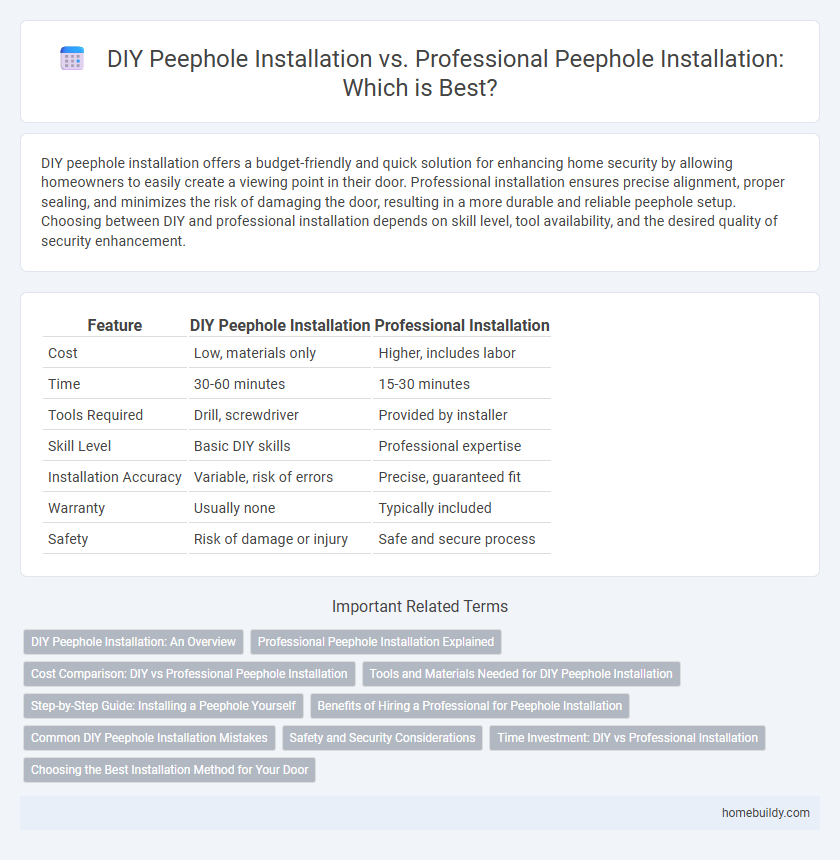 DIY Peephole Installation vs. Professional Peephole Installation: Which is Best?

DIY peephole installation offers a budget-friendly and quick solution for enhancing home security by allowing homeowners to easily create a viewing point in their door. Professional installation ensures precise alignment, proper sealing, and minimizes the risk of damaging the door, resulting in a more durable and reliable peephole setup. Choosing between DIY and professional installation depends on skill level, tool availability, and the desired quality of security enhancement.

| Feature | DIY Peephole Installation | Professional Installation |
|---|---|---|
| Cost | Low, materials only | Higher, includes labor |
| Time | 30-60 minutes | 15-30 minutes |
| Tools Required | Drill, screwdriver | Provided by installer |
| Skill Level | Basic DIY skills | Professional expertise |
| Installation Accuracy | Variable, risk of errors | Precise, guaranteed fit |
| Warranty | Usually none | Typically included |
| Safety | Risk of damage or injury | Safe and secure process |

Important Related Terms

DIY Peephole Installation: An Overview

Professional Peephole Installation Explained

Cost Comparison: DIY vs Professional Peephole Installation

Tools and Materials Needed for DIY Peephole Installation

Step-by-Step Guide: Installing a Peephole Yourself

Benefits of Hiring a Professional for Peephole Installation

Common DIY Peephole Installation Mistakes

Safety and Security Considerations

Time Investment: DIY vs Professional Installation

Choosing the Best Installation Method for Your Door

homebuildy.com