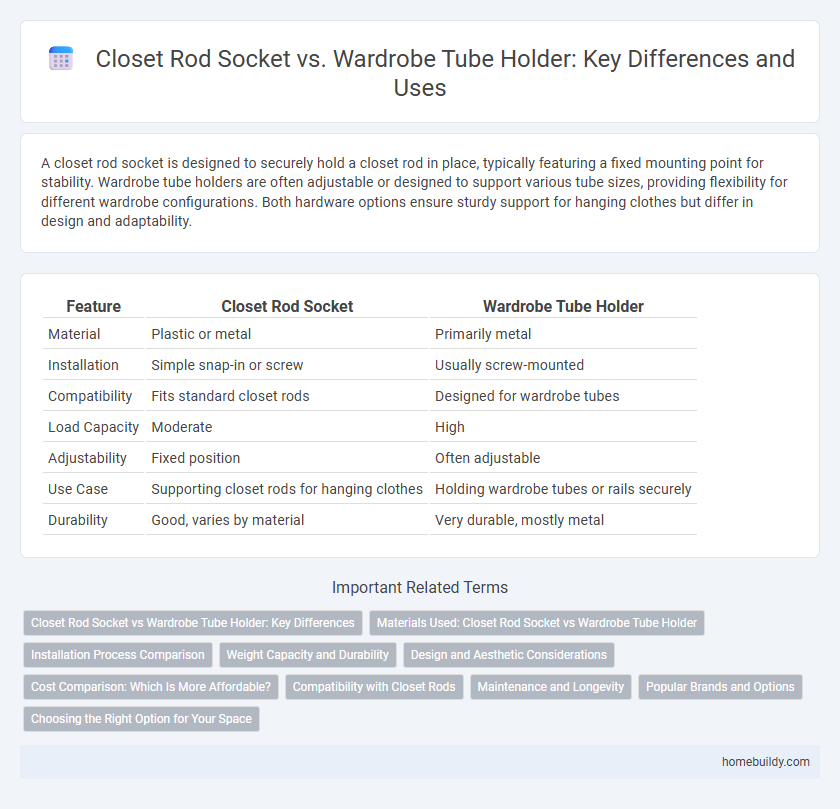 Closet Rod Socket vs. Wardrobe Tube Holder: Key Differences and Uses

A closet rod socket is designed to securely hold a closet rod in place, typically featuring a fixed mounting point for stability. Wardrobe tube holders are often adjustable or designed to support various tube sizes, providing flexibility for different wardrobe configurations. Both hardware options ensure sturdy support for hanging clothes but differ in design and adaptability.

| Feature | Closet Rod Socket | Wardrobe Tube Holder |
|---|---|---|
| Material | Plastic or metal | Primarily metal |
| Installation | Simple snap-in or screw | Usually screw-mounted |
| Compatibility | Fits standard closet rods | Designed for wardrobe tubes |
| Load Capacity | Moderate | High |
| Adjustability | Fixed position | Often adjustable |
| Use Case | Supporting closet rods for hanging clothes | Holding wardrobe tubes or rails securely |
| Durability | Good, varies by material | Very durable, mostly metal |

Important Related Terms

Closet Rod Socket vs Wardrobe Tube Holder: Key Differences

Materials Used: Closet Rod Socket vs Wardrobe Tube Holder

Installation Process Comparison

Weight Capacity and Durability

Design and Aesthetic Considerations

Cost Comparison: Which Is More Affordable?

Compatibility with Closet Rods

Maintenance and Longevity

Popular Brands and Options

Choosing the Right Option for Your Space

homebuildy.com