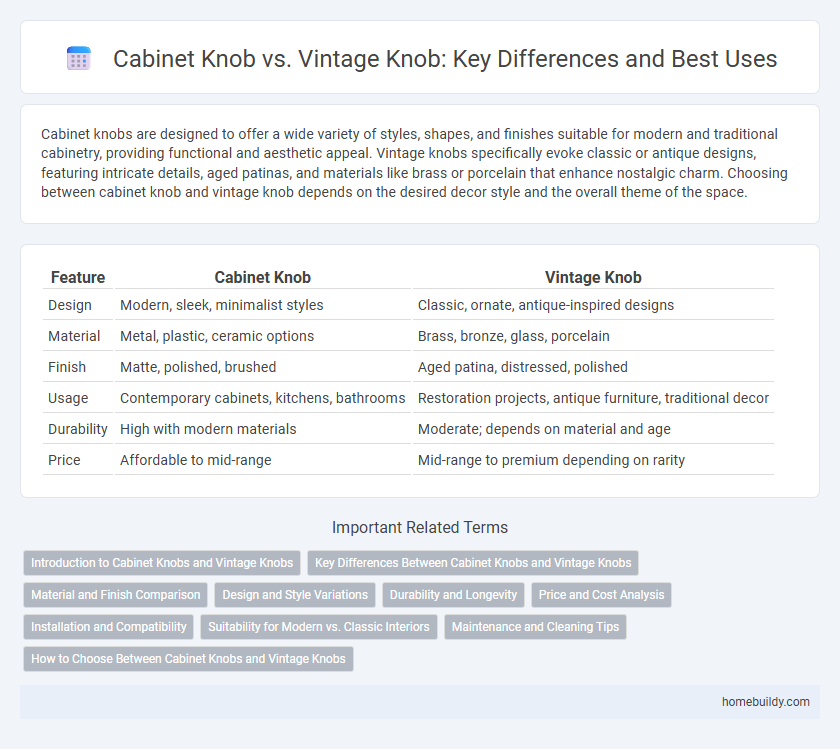 Cabinet Knob vs. Vintage Knob: Key Differences and Best Uses

Cabinet knobs are designed to offer a wide variety of styles, shapes, and finishes suitable for modern and traditional cabinetry, providing functional and aesthetic appeal. Vintage knobs specifically evoke classic or antique designs, featuring intricate details, aged patinas, and materials like brass or porcelain that enhance nostalgic charm. Choosing between cabinet knob and vintage knob depends on the desired decor style and the overall theme of the space.

| Feature | Cabinet Knob | Vintage Knob |
|---|---|---|
| Design | Modern, sleek, minimalist styles | Classic, ornate, antique-inspired designs |
| Material | Metal, plastic, ceramic options | Brass, bronze, glass, porcelain |
| Finish | Matte, polished, brushed | Aged patina, distressed, polished |
| Usage | Contemporary cabinets, kitchens, bathrooms | Restoration projects, antique furniture, traditional decor |
| Durability | High with modern materials | Moderate; depends on material and age |
| Price | Affordable to mid-range | Mid-range to premium depending on rarity |

Important Related Terms

Introduction to Cabinet Knobs and Vintage Knobs
Key Differences Between Cabinet Knobs and Vintage Knobs
Material and Finish Comparison
Design and Style Variations
Durability and Longevity
Price and Cost Analysis
Installation and Compatibility
Suitability for Modern vs. Classic Interiors
Maintenance and Cleaning Tips
How to Choose Between Cabinet Knobs and Vintage Knobs

homebuildy.com