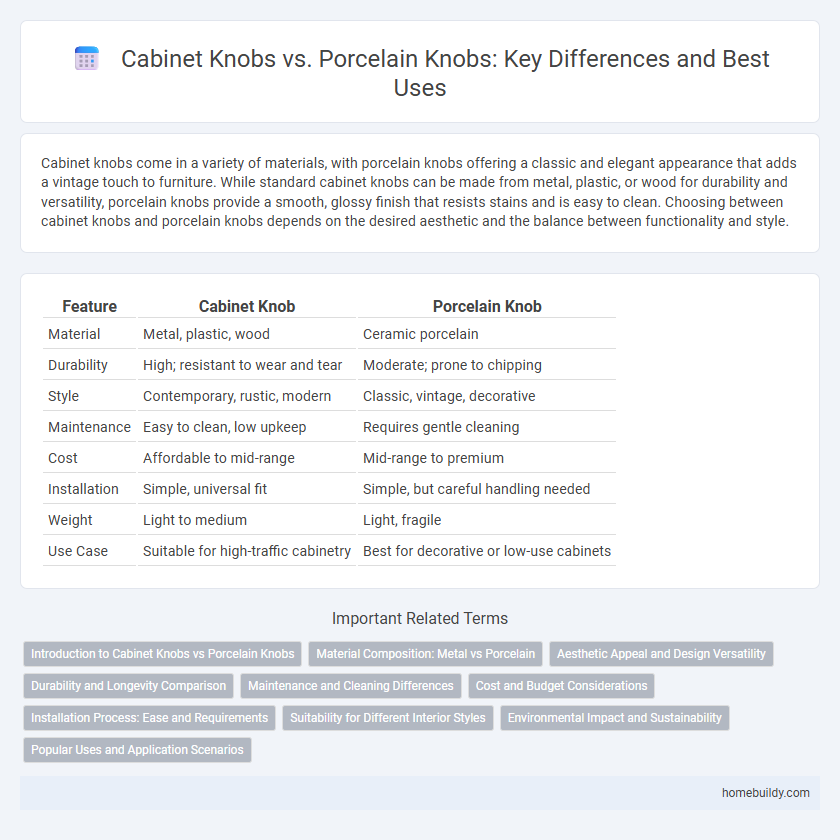 Cabinet Knobs vs. Porcelain Knobs: Key Differences and Best Uses

Cabinet knobs come in a variety of materials, with porcelain knobs offering a classic and elegant appearance that adds a vintage touch to furniture. While standard cabinet knobs can be made from metal, plastic, or wood for durability and versatility, porcelain knobs provide a smooth, glossy finish that resists stains and is easy to clean. Choosing between cabinet knobs and porcelain knobs depends on the desired aesthetic and the balance between functionality and style.

| Feature | Cabinet Knob | Porcelain Knob |
|---|---|---|
| Material | Metal, plastic, wood | Ceramic porcelain |
| Durability | High; resistant to wear and tear | Moderate; prone to chipping |
| Style | Contemporary, rustic, modern | Classic, vintage, decorative |
| Maintenance | Easy to clean, low upkeep | Requires gentle cleaning |
| Cost | Affordable to mid-range | Mid-range to premium |
| Installation | Simple, universal fit | Simple, but careful handling needed |
| Weight | Light to medium | Light, fragile |
| Use Case | Suitable for high-traffic cabinetry | Best for decorative or low-use cabinets |

Important Related Terms

Introduction to Cabinet Knobs vs Porcelain Knobs
Material Composition: Metal vs Porcelain
Aesthetic Appeal and Design Versatility
Durability and Longevity Comparison
Maintenance and Cleaning Differences
Cost and Budget Considerations
Installation Process: Ease and Requirements
Suitability for Different Interior Styles
Environmental Impact and Sustainability
Popular Uses and Application Scenarios

homebuildy.com