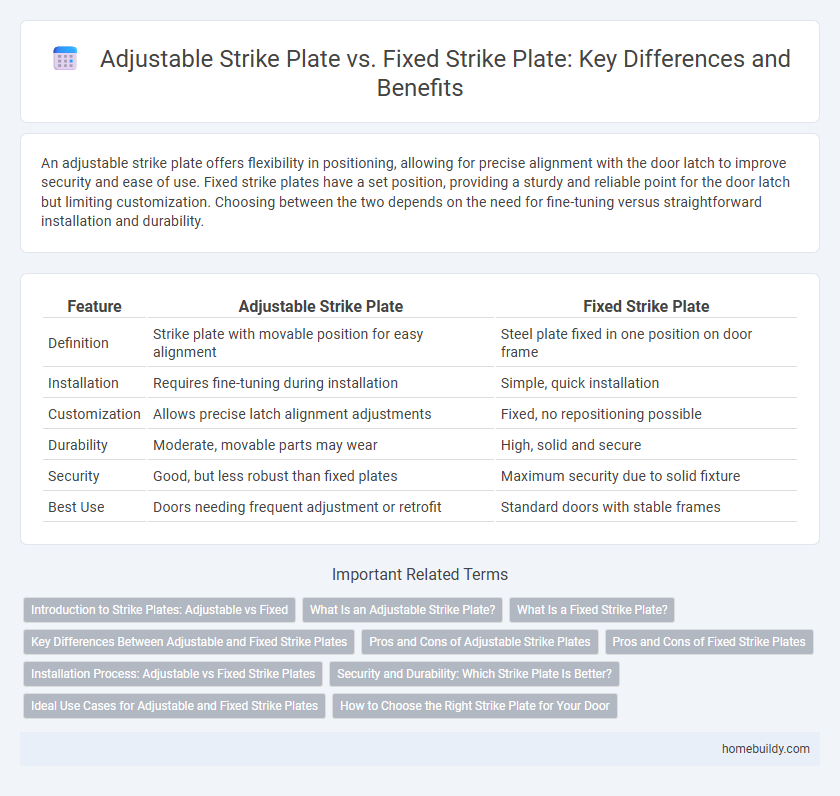 Adjustable Strike Plate vs. Fixed Strike Plate: Key Differences and Benefits

An adjustable strike plate offers flexibility in positioning, allowing for precise alignment with the door latch to improve security and ease of use. Fixed strike plates have a set position, providing a sturdy and reliable point for the door latch but limiting customization. Choosing between the two depends on the need for fine-tuning versus straightforward installation and durability.

| Feature | Adjustable Strike Plate | Fixed Strike Plate |
|---|---|---|
| Definition | Strike plate with movable position for easy alignment | Steel plate fixed in one position on door frame |
| Installation | Requires fine-tuning during installation | Simple, quick installation |
| Customization | Allows precise latch alignment adjustments | Fixed, no repositioning possible |
| Durability | Moderate, movable parts may wear | High, solid and secure |
| Security | Good, but less robust than fixed plates | Maximum security due to solid fixture |
| Best Use | Doors needing frequent adjustment or retrofit | Standard doors with stable frames |

Important Related Terms

Introduction to Strike Plates: Adjustable vs Fixed
What Is an Adjustable Strike Plate?
What Is a Fixed Strike Plate?
Key Differences Between Adjustable and Fixed Strike Plates
Pros and Cons of Adjustable Strike Plates
Pros and Cons of Fixed Strike Plates
Installation Process: Adjustable vs Fixed Strike Plates
Security and Durability: Which Strike Plate Is Better?
Ideal Use Cases for Adjustable and Fixed Strike Plates
How to Choose the Right Strike Plate for Your Door

homebuildy.com