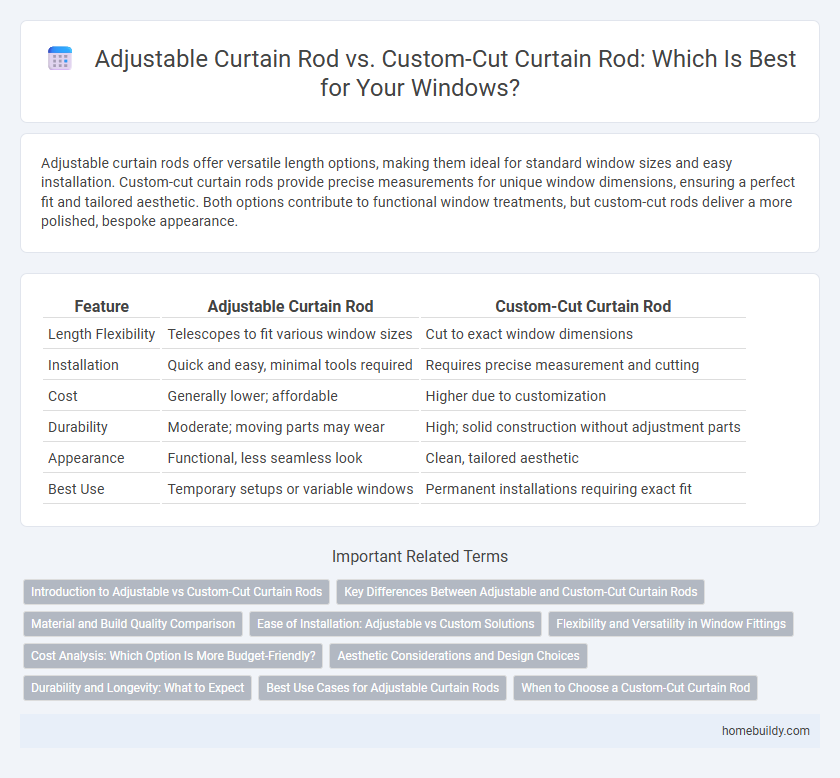 Adjustable Curtain Rod vs. Custom-Cut Curtain Rod: Which Is Best for Your Windows?

Adjustable curtain rods offer versatile length options, making them ideal for standard window sizes and easy installation. Custom-cut curtain rods provide precise measurements for unique window dimensions, ensuring a perfect fit and tailored aesthetic. Both options contribute to functional window treatments, but custom-cut rods deliver a more polished, bespoke appearance.

| Feature | Adjustable Curtain Rod | Custom-Cut Curtain Rod |
|---|---|---|
| Length Flexibility | Telescopes to fit various window sizes | Cut to exact window dimensions |
| Installation | Quick and easy, minimal tools required | Requires precise measurement and cutting |
| Cost | Generally lower; affordable | Higher due to customization |
| Durability | Moderate; moving parts may wear | High; solid construction without adjustment parts |
| Appearance | Functional, less seamless look | Clean, tailored aesthetic |
| Best Use | Temporary setups or variable windows | Permanent installations requiring exact fit |

Important Related Terms

Introduction to Adjustable vs Custom-Cut Curtain Rods
Key Differences Between Adjustable and Custom-Cut Curtain Rods
Material and Build Quality Comparison
Ease of Installation: Adjustable vs Custom Solutions
Flexibility and Versatility in Window Fittings
Cost Analysis: Which Option Is More Budget-Friendly?
Aesthetic Considerations and Design Choices
Durability and Longevity: What to Expect
Best Use Cases for Adjustable Curtain Rods
When to Choose a Custom-Cut Curtain Rod

homebuildy.com